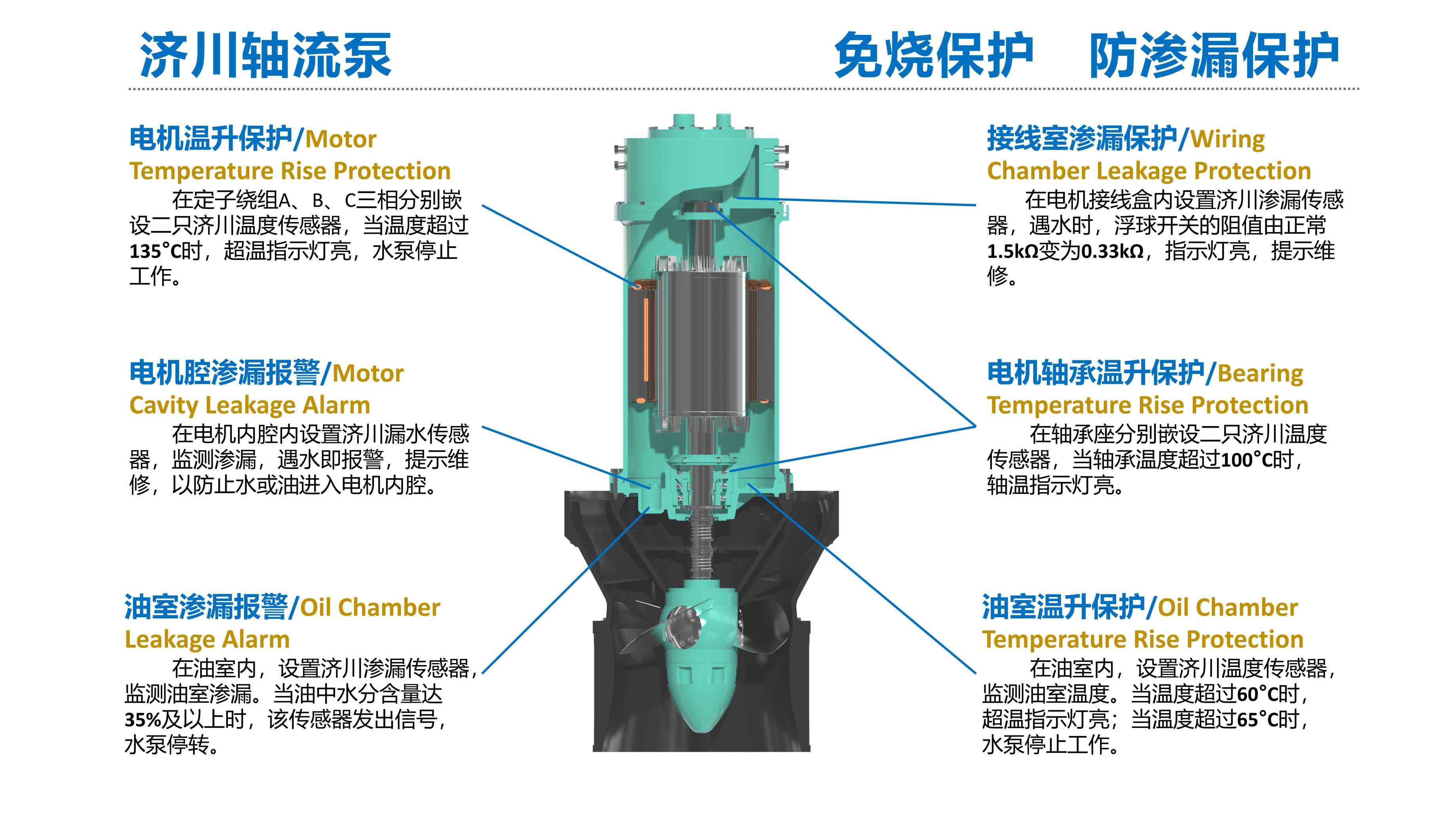 济川轴流泵

免烧保护　防渗漏保护

电机温升保护/Motor Temperature Rise Protection

在定子绕组A、B、C三相分别嵌设二只济川温度传感器，当温度超过135°C时，超温指示灯亮，水泵停止工作。

电机腔渗漏报警/Motor Cavity Leakage Alarm

在电机内腔内设置济川漏水传感器，监测渗漏，遇水即报警，提示维修，以防止水或油进入电机内腔。

油室渗漏报警/Oil Chamber Leakage Alarm

在油室内，设置济川渗漏传感器，监测油室渗漏。当油中水分含量达35%及以上时，该传感器发出信号，水泵停转。

接线室渗漏保护/Wiring Chamber Leakage Protection

在电机接线盒内设置济川渗漏传感器，遇水时，浮球开关的阻值由正常1.5kΩ变为0.33kΩ，指示灯亮，提示维修。

电机轴承温升保护/Bearing Temperature Rise Protection

在轴承座分别嵌设二只济川温度传感器，当轴承温度超过100°C时，轴温指示灯亮。

油室温升保护/Oil Chamber Temperature Rise Protection

在油室内，设置济川温度传感器，监测油室温度。当温度超过60°C时，超温指示灯亮；当温度超过65°C时，水泵停止工作。